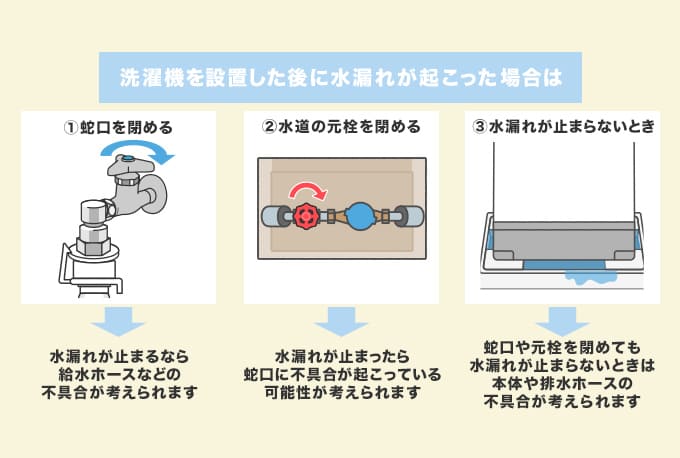 洗濯機を設置した後に水漏れが起こった場合は

①蛇口を閉める

水漏れが止まるなら
給水ホースなどの
不具合が考えられます

②水道の元栓を閉める

水漏れが止まったら
蛇口に不具合が起こっている
可能性が考えられます

③水漏れが止まらないとき

蛇口や元栓を閉めても
水漏れが止まらないときは
本体や排水ホースの
不具合が考えられます