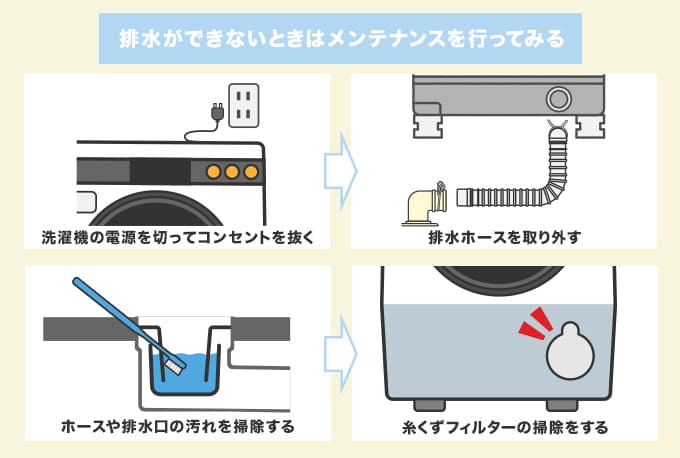 排水ができないときはメンテナンスを行ってみる

洗濯機の電源を切ってコンセントを抜く

排水ホースを取り外す

ホースや排水口の汚れを掃除する

糸くずフィルターの掃除をする